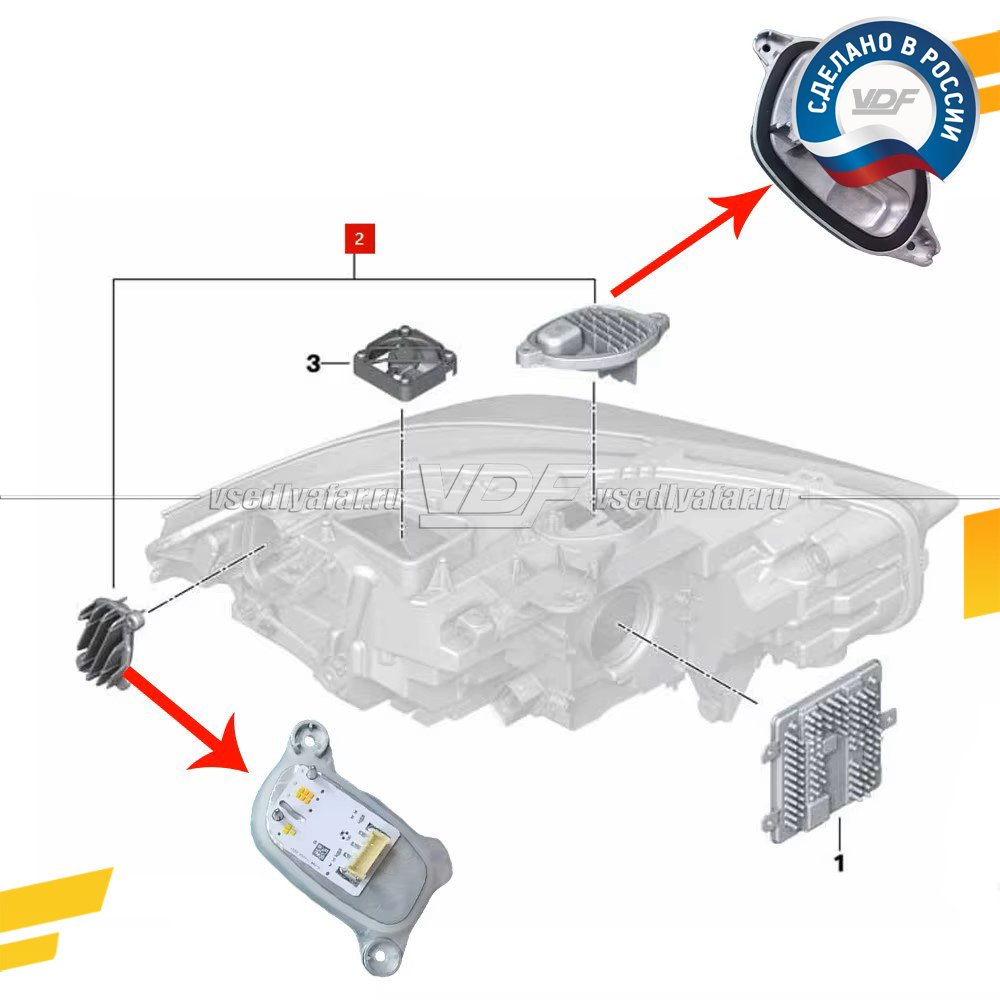 СДЕЛАНО В РОССИИ
VDF

2

3

vsedlyafar.ru VDF vsedlyafar.ru

1